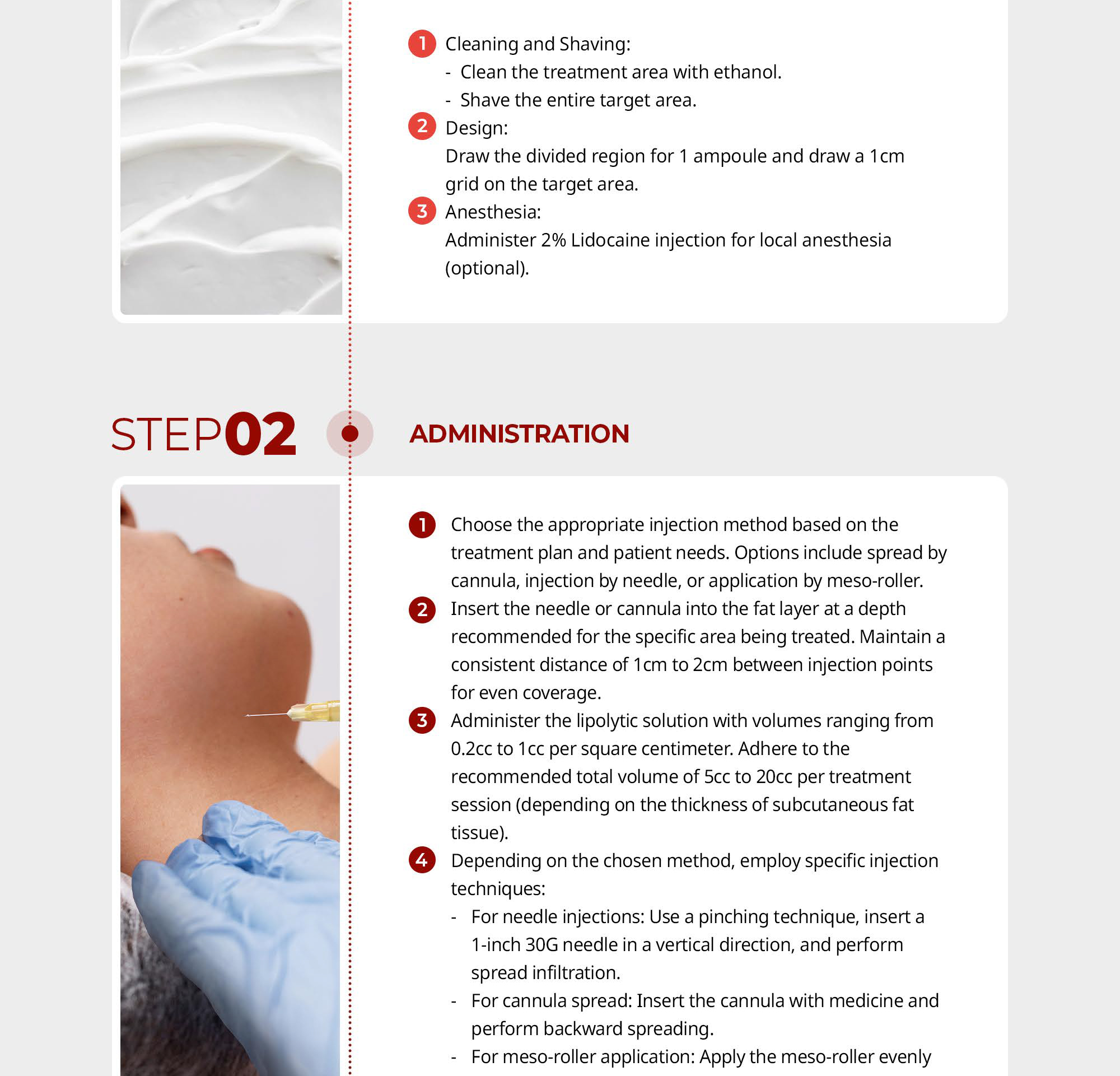 1 Cleaning and Shaving:
- Clean the treatment area with ethanol.
- Shave the entire target area.

2 Design:
Draw the divided region for 1 ampoule and draw a 1cm grid on the target area.

3 Anesthesia:
Administer 2% Lidocaine injection for local anesthesia (optional).

STEP02

ADMINISTRATION

1 Choose the appropriate injection method based on the treatment plan and patient needs. Options include spread by cannula, injection by needle, or application by meso-roller.

2 Insert the needle or cannula into the fat layer at a depth recommended for the specific area being treated. Maintain a consistent distance of 1cm to 2cm between injection points for even coverage.

3 Administer the lipolytic solution with volumes ranging from 0.2cc to 1cc per square centimeter. Adhere to the recommended total volume of 5cc to 20cc per treatment session (depending on the thickness of subcutaneous fat tissue).

4 Depending on the chosen method, employ specific injection techniques:
- For needle injections: Use a pinching technique, insert a 1-inch 30G needle in a vertical direction, and perform spread infiltration.
- For cannula spread: Insert the cannula with medicine and perform backward spreading.
- For meso-roller application: Apply the meso-roller evenly