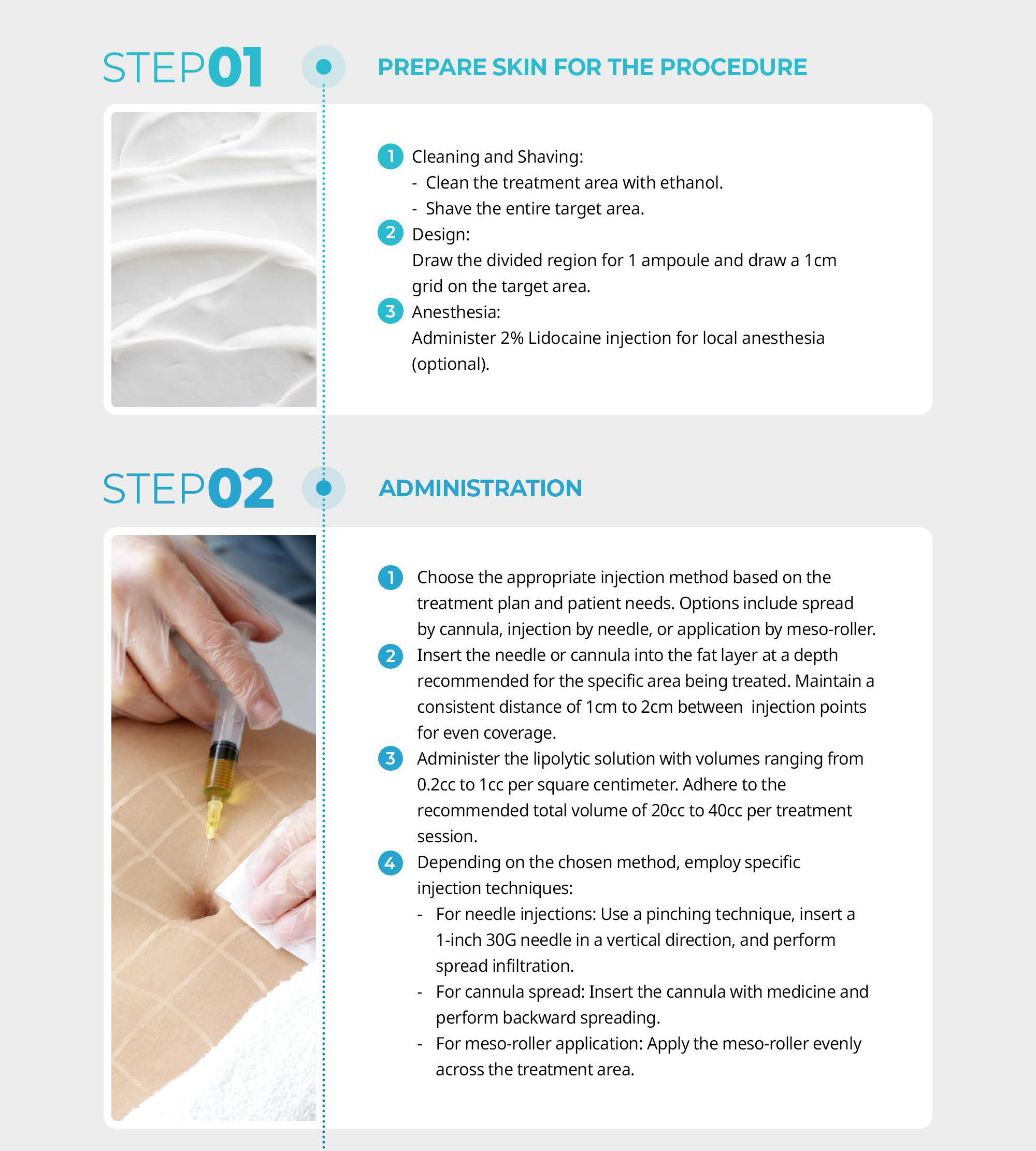 STEP01

PREPARE SKIN FOR THE PROCEDURE

1 Cleaning and Shaving:
- Clean the treatment area with ethanol.
- Shave the entire target area.

2 Design:
Draw the divided region for 1 ampoule and draw a 1cm grid on the target area.

3 Anesthesia:
Administer 2% Lidocaine injection for local anesthesia (optional).

STEP02

ADMINISTRATION

1 Choose the appropriate injection method based on the treatment plan and patient needs. Options include spread by cannula, injection by needle, or application by meso-roller.

2 Insert the needle or cannula into the fat layer at a depth recommended for the specific area being treated. Maintain a consistent distance of 1cm to 2cm between injection points for even coverage.

3 Administer the lipolytic solution with volumes ranging from 0.2cc to 1cc per square centimeter. Adhere to the recommended total volume of 20cc to 40cc per treatment session.

4 Depending on the chosen method, employ specific injection techniques:
- For needle injections: Use a pinching technique, insert a 1-inch 30G needle in a vertical direction, and perform spread infiltration.
- For cannula spread: Insert the cannula with medicine and perform backward spreading.
- For meso-roller application: Apply the meso-roller evenly across the treatment area.